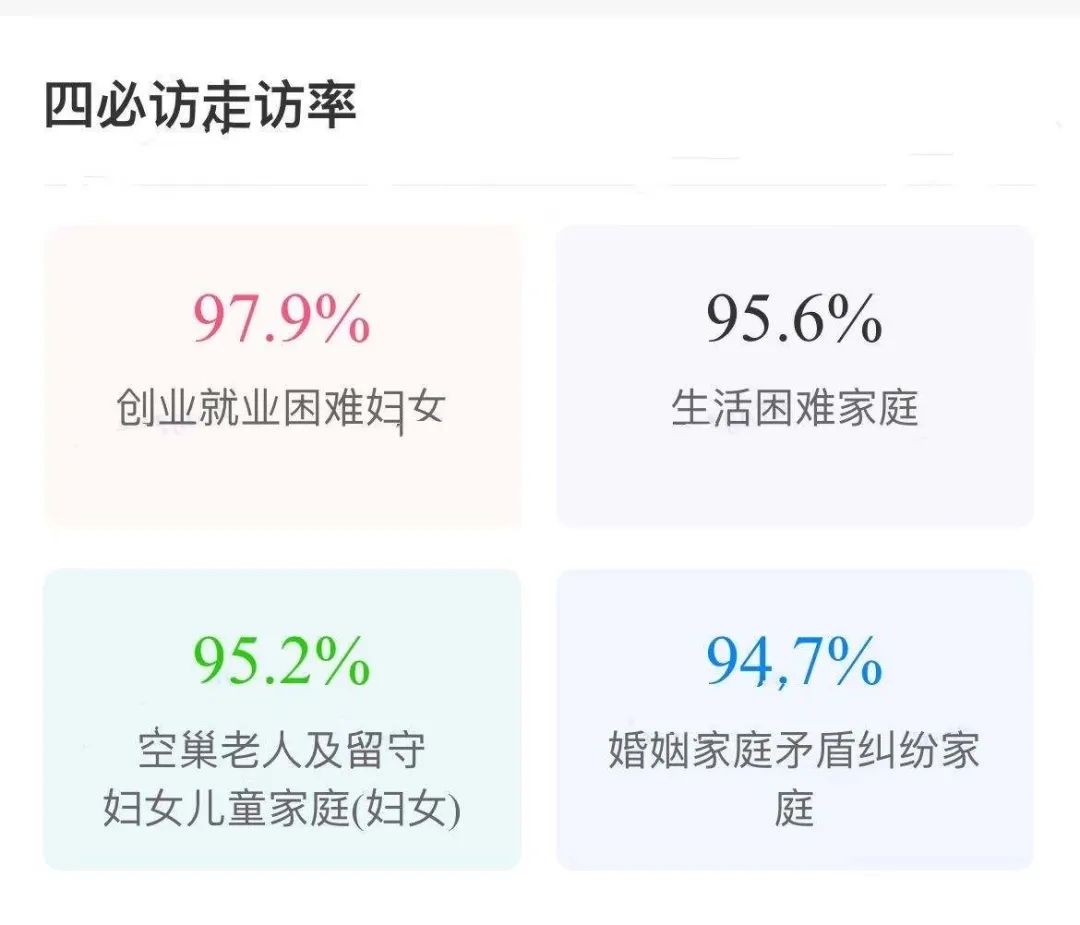 四必访走访率

97.9%
创业就业困难妇女

95.6%
生活困难家庭

95.2%
空巢老人及留守妇女儿童家庭(妇女)

94,7%
婚姻家庭矛盾纠纷家庭